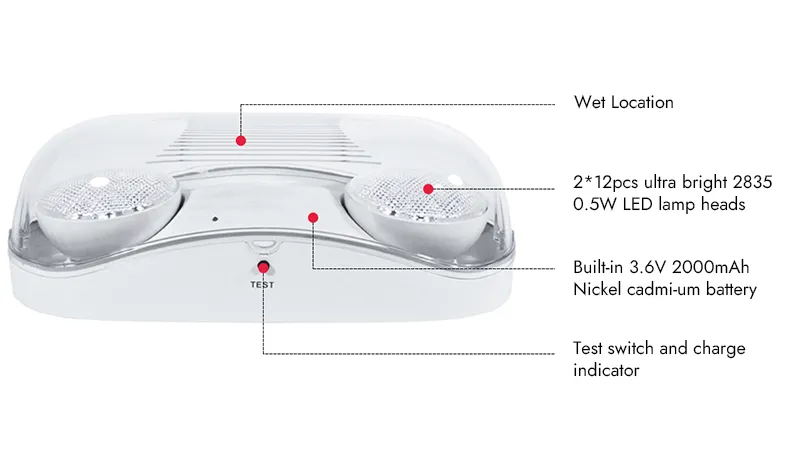 Wet Location

2*12pcs ultra bright 2835 0.5W LED lamp heads

Built-in 3.6V 2000mAh Nickel cadmi-um battery

TEST

Test switch and charge indicator